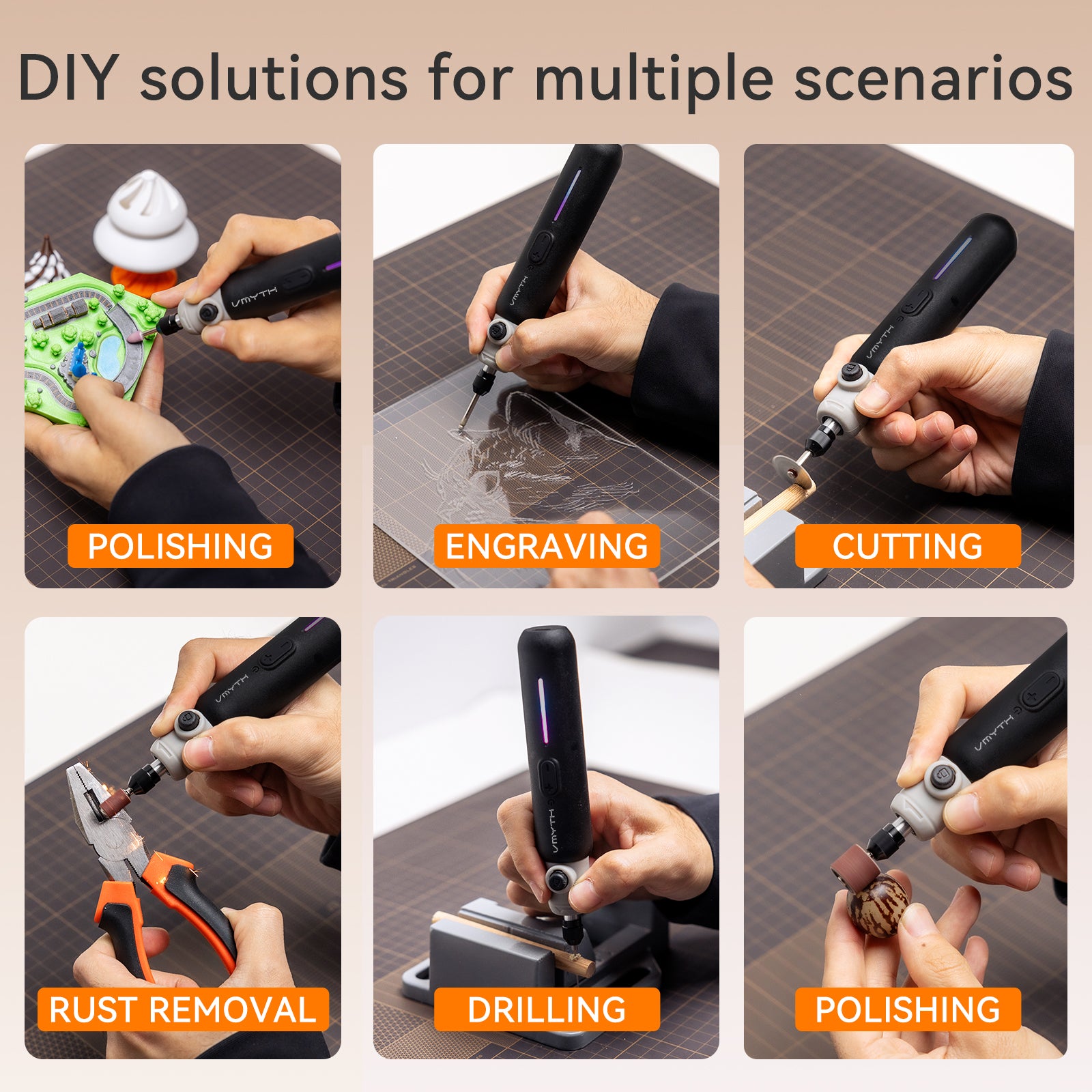 DIY solutions for multiple scenarios

VMYTH

POLISHING

VMYTH

ENGRAVING

VMYTH

CUTTING

VMYTH

RUST REMOVAL

VMYTH

DRILLING

VMYTH

POLISHING