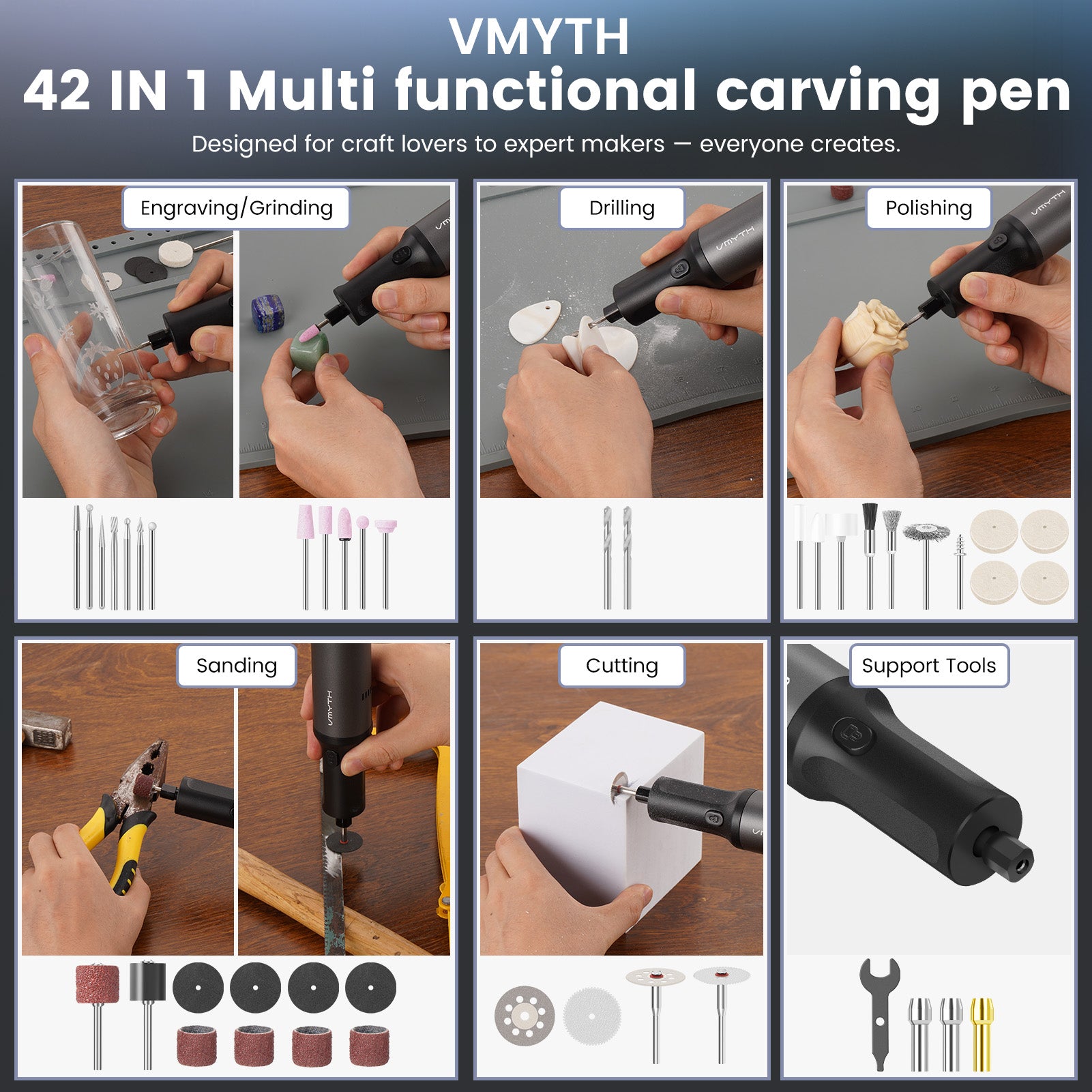 VMYTH
42 IN 1 Multi functional carving pen
Designed for craft lovers to expert makers — everyone creates.

Engraving/Grinding

VMYTH

Drilling

VMYTH

Polishing

VMYTH

Sanding

VMYTH

Cutting

Support Tools